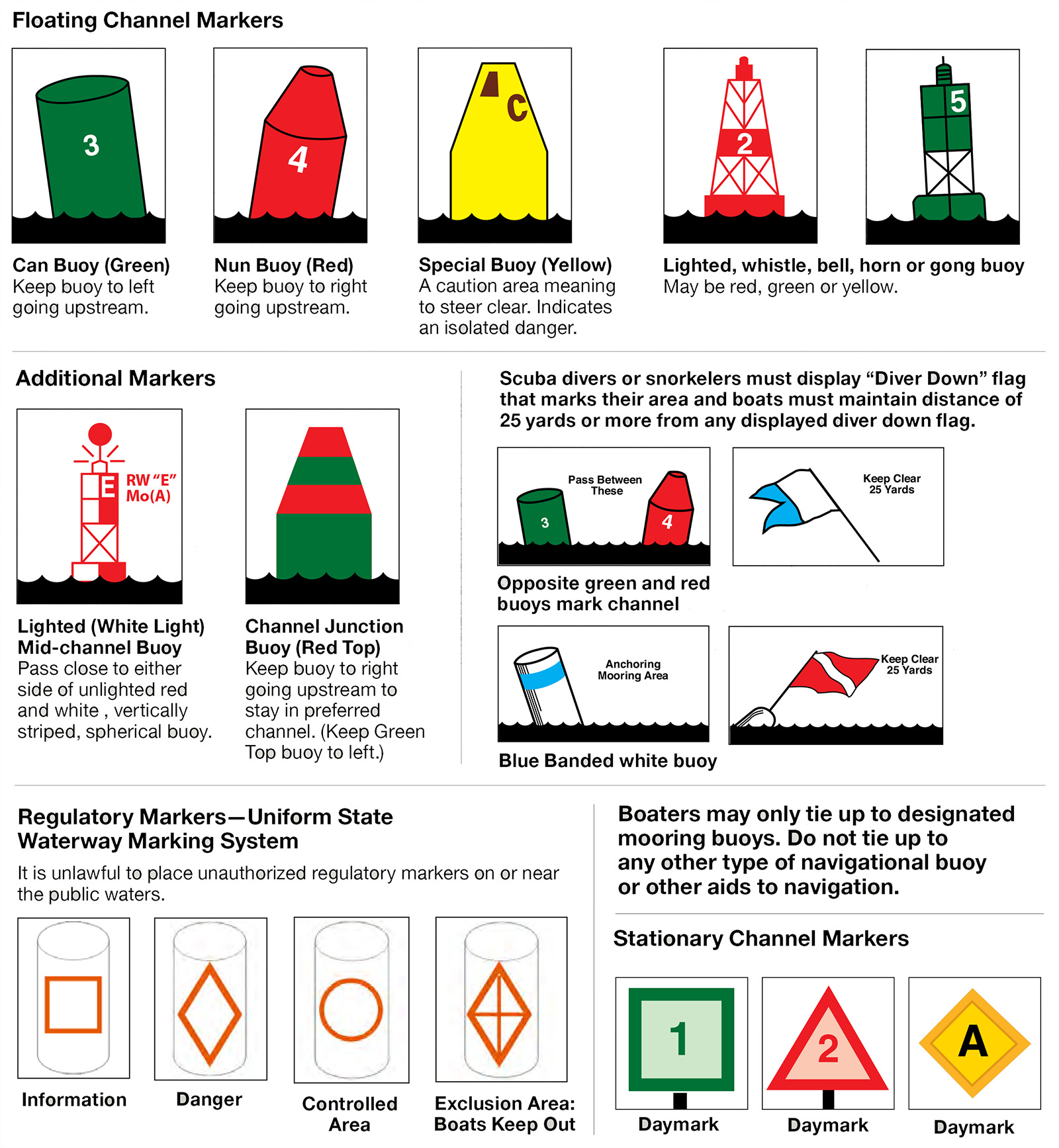 Floating Channel Markers

3

Can Buoy (Green)
Keep buoy to left going upstream.

4

Nun Buoy (Red)
Keep buoy to right going upstream.

C

Special Buoy (Yellow)
A caution area meaning to steer clear. Indicates an isolated danger.

2

5

Lighted, whistle, bell, horn or gong buoy
May be red, green or yellow.

Additional Markers

E
RW "E"
Mo(A)

Lighted (White Light) Mid-channel Buoy
Pass close to either side of unlighted red and white , vertically striped, spherical buoy.

Channel Junction Buoy (Red Top)
Keep buoy to right going upstream to stay in preferred channel. (Keep Green Top buoy to left.)

Scuba divers or snorkelers must display "Diver Down" flag that marks their area and boats must maintain distance of 25 yards or more from any displayed diver down flag.

Pass Between These
3
4

Opposite green and red buoys mark channel

Keep Clear 25 Yards

Anchoring Mooring Area

Blue Banded white buoy

Keep Clear 25 Yards

Regulatory Markers—Uniform State Waterway Marking System

It is unlawful to place unauthorized regulatory markers on or near the public waters.

Information

Danger

Controlled Area

Exclusion Area: Boats Keep Out

Boaters may only tie up to designated mooring buoys. Do not tie up to any other type of navigational buoy or other aids to navigation.

Stationary Channel Markers

1
Daymark

2
Daymark

A
Daymark